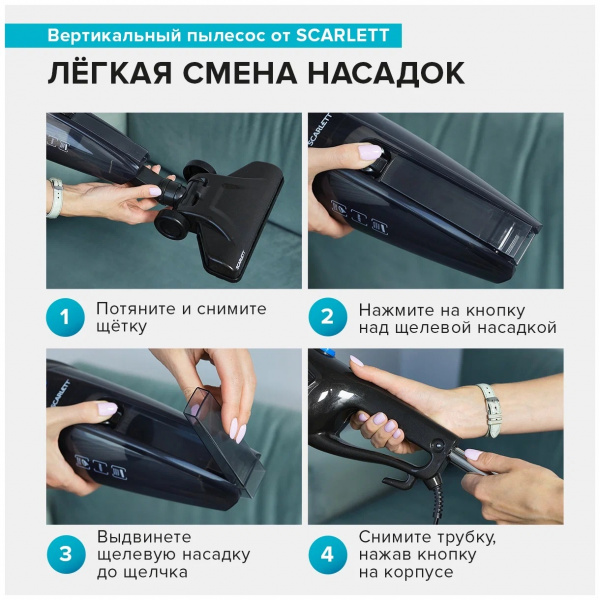 Вертикальный пылесос от SCARLETT

ЛЁГКАЯ СМЕНА НАСАДОК

SCARLETT

SCARLETT

1 Потяните и снимите щётку

2 Нажмите на кнопку над щелевой насадкой

SCARLETT

3 Выдвинете щелевую насадку до щелчка

4 Снимите трубку, нажав кнопку на корпусе