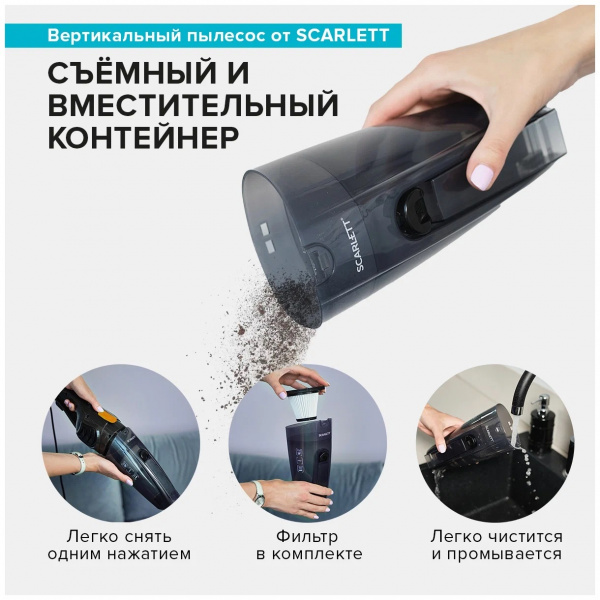 Вертикальный пылесос от SCARLETT

СЪЁМНЫЙ И ВМЕСТИТЕЛЬНЫЙ КОНТЕЙНЕР

SCARLETT

Легко снять одним нажатием

Фильтр в комплекте

Легко чистится и промывается